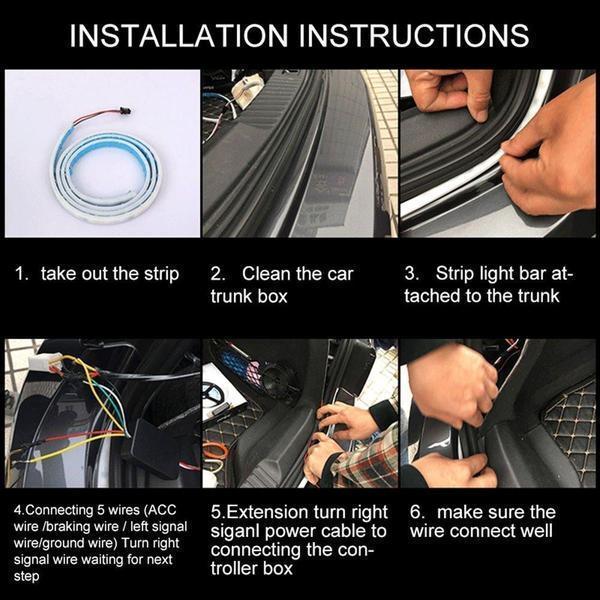 INSTALLATION INSTRUCTIONS

1. take out the strip

2. Clean the car trunk box

3. Strip light bar attached to the trunk

4.Connecting 5 wires (ACC wire /braking wire / left signal wire/ground wire) Turn right signal wire waiting for next step

5.Extension turn right siganl power cable to connecting the controller box

6. make sure the wire connect well