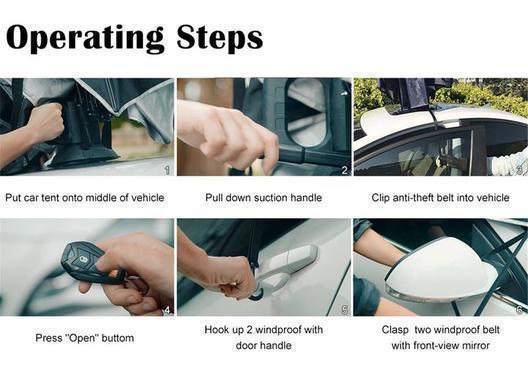 Operating Steps

1
Put car tent onto middle of vehicle

2
Pull down suction handle

3
Clip anti-theft belt into vehicle

4
Press "Open" buttom

5
Hook up 2 windproof with door handle

6
Clasp two windproof belt with front-view mirror